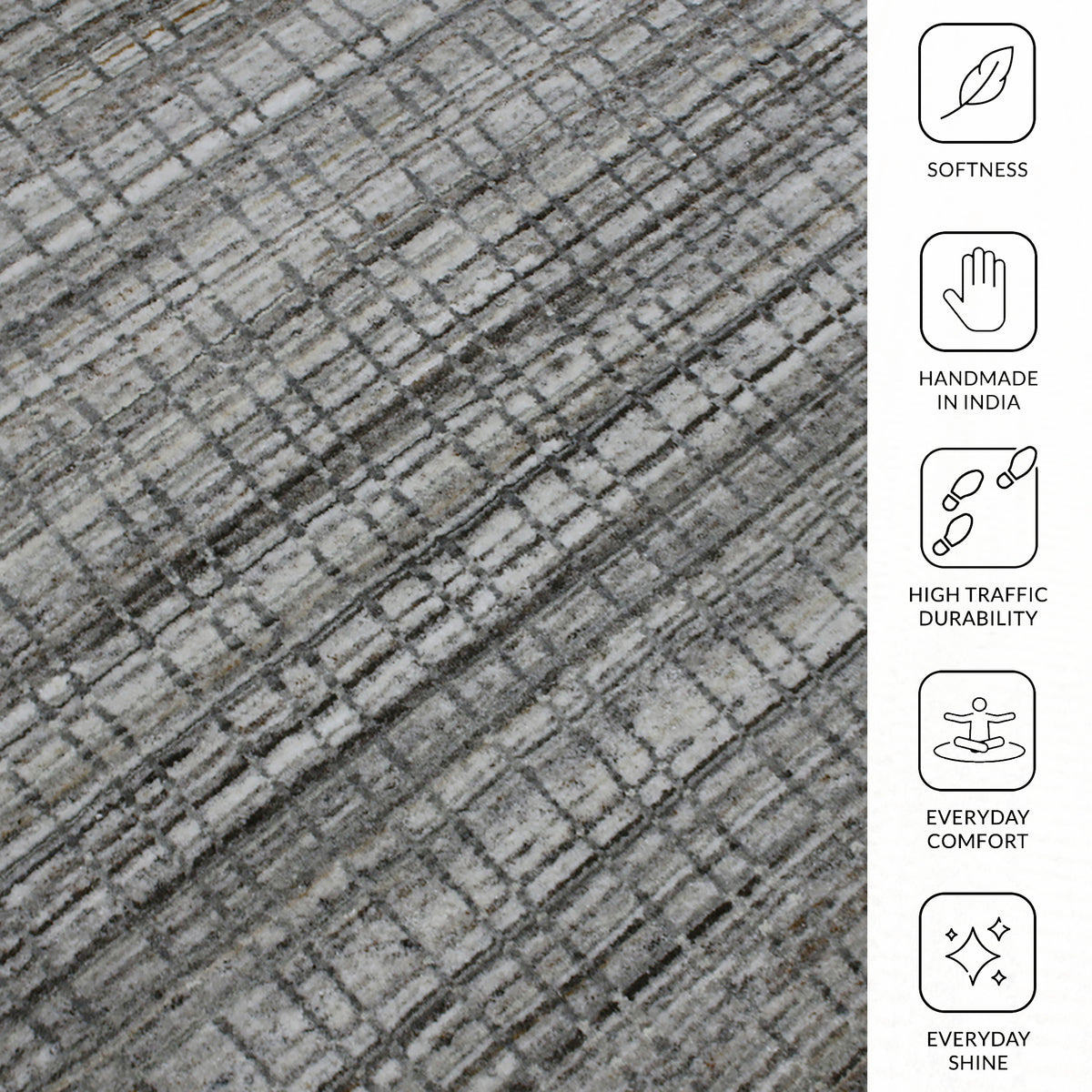 SOFTNESS

HANDMADE
IN INDIA

HIGH TRAFFIC
DURABILITY

EVERYDAY
COMFORT

EVERYDAY
SHINE