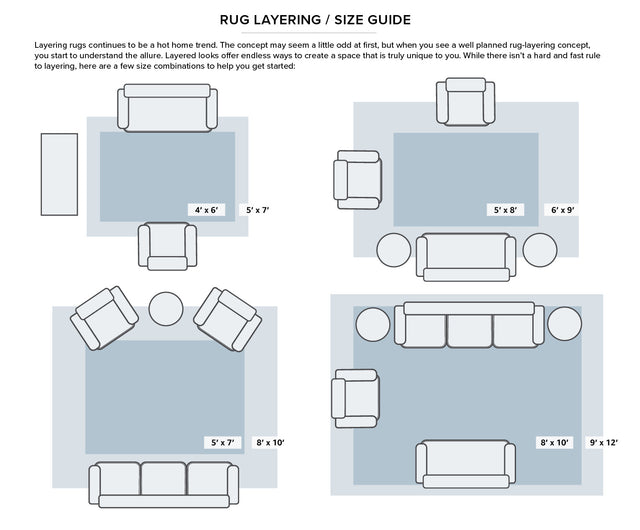 RUG LAYERING / SIZE GUIDE

Layering rugs continues to be a hot home trend. The concept may seem a little odd at first, but when you see a well planned rug-layering concept, you start to understand the allure. Layered looks offer endless ways to create a space that is truly unique to you. While there isn't a hard and fast rule to layering, here are a few size combinations to help you get started:

4' x 6'
5' x 7'

5' x 8'
6' x 9'

5' x 7'
8' x 10'

8' x 10'
9' x 12'