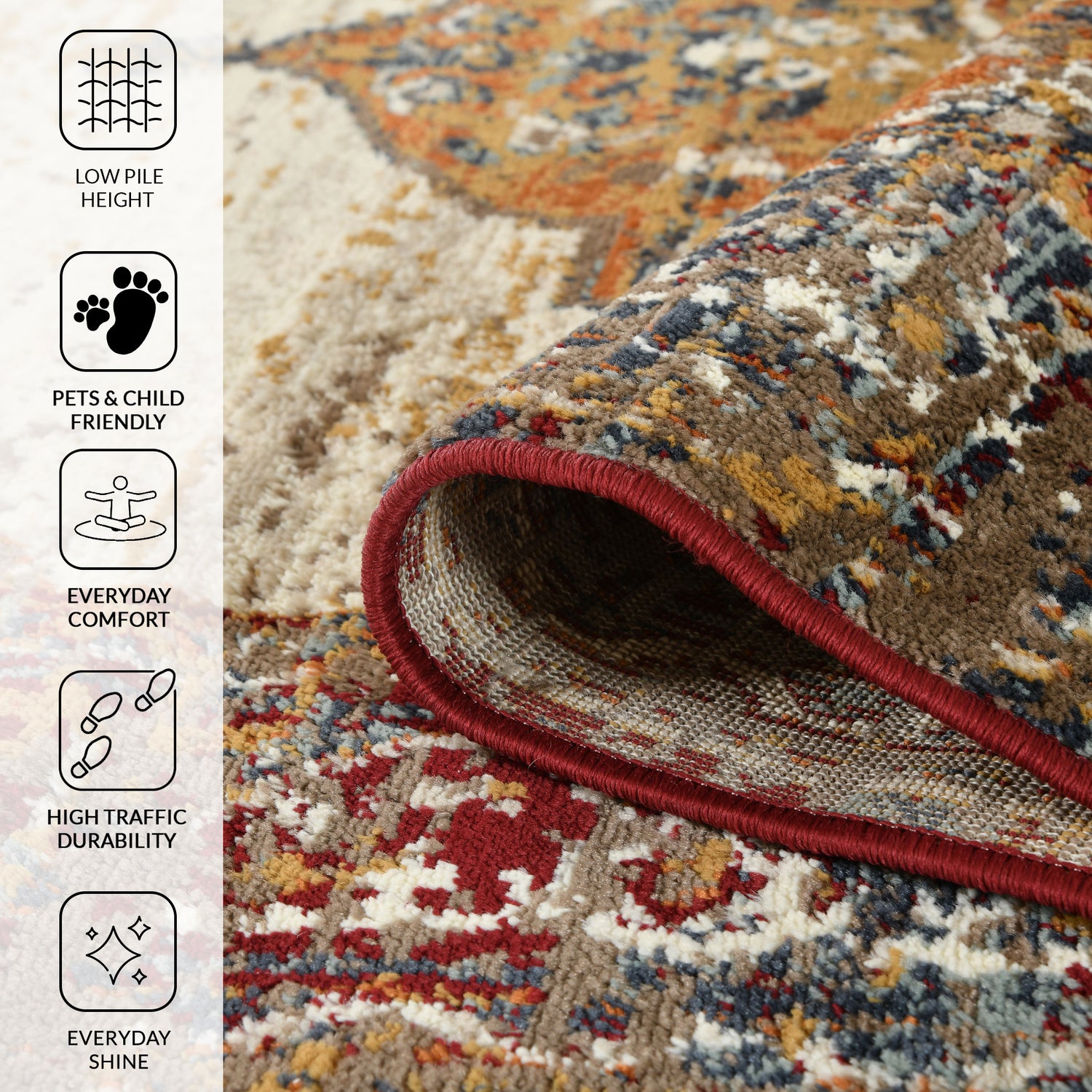 LOW PILE HEIGHT

PETS & CHILD FRIENDLY

EVERYDAY COMFORT

HIGH TRAFFIC DURABILITY

EVERYDAY SHINE