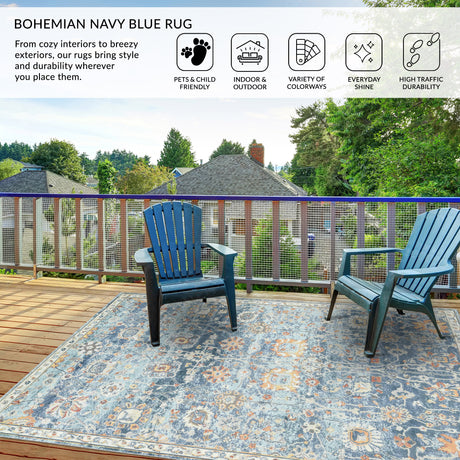 BOHEMIAN NAVY BLUE RUG

From cozy interiors to breezy exteriors, our rugs bring style and durability wherever you place them.

PETS & CHILD FRIENDLY

INDOOR & OUTDOOR

VARIETY OF COLORWAYS

EVERYDAY SHINE

HIGH TRAFFIC DURABILITY