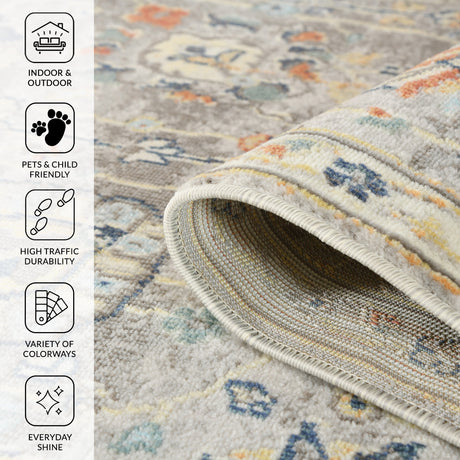 INDOOR &
OUTDOOR

PETS & CHILD
FRIENDLY

HIGH TRAFFIC
DURABILITY

VARIETY OF
COLORWAYS

EVERYDAY
SHINE