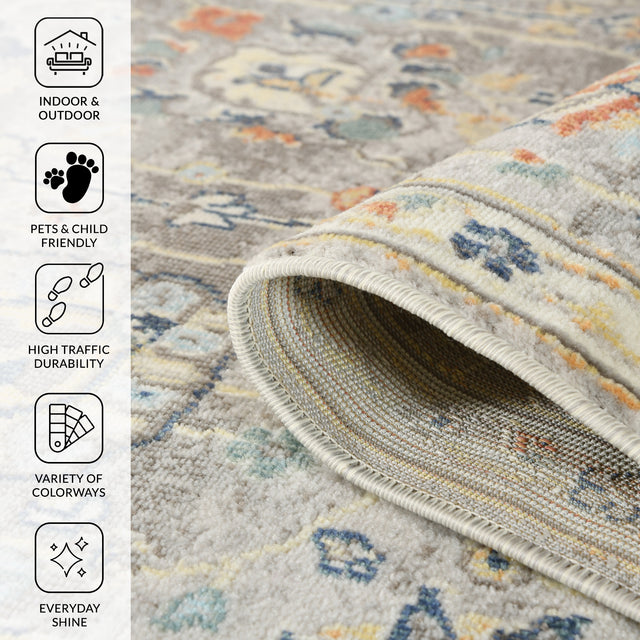 INDOOR &
OUTDOOR

PETS & CHILD
FRIENDLY

HIGH TRAFFIC
DURABILITY

VARIETY OF
COLORWAYS

EVERYDAY
SHINE