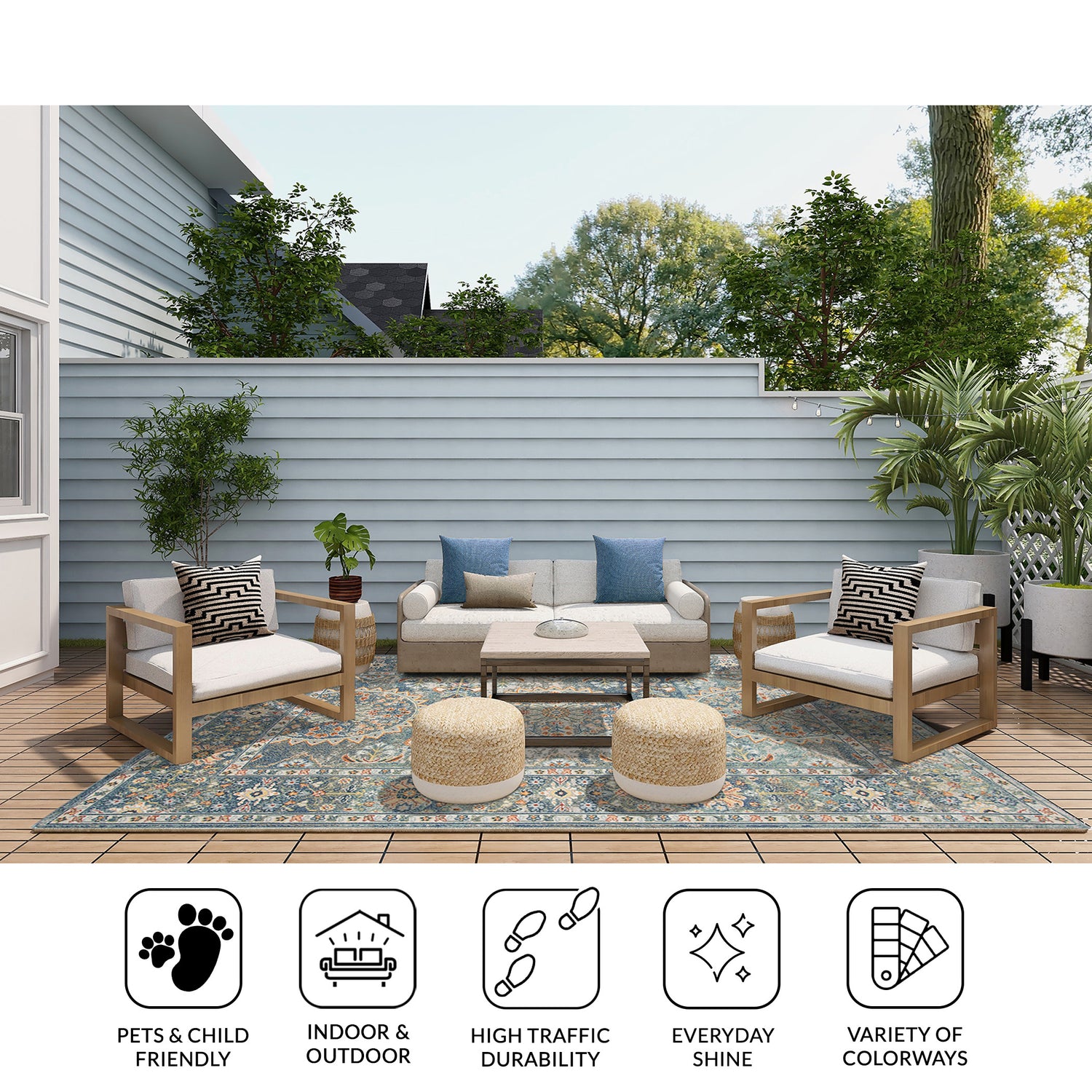 PETS & CHILD FRIENDLY

INDOOR & OUTDOOR

HIGH TRAFFIC DURABILITY

EVERYDAY SHINE

VARIETY OF COLORWAYS