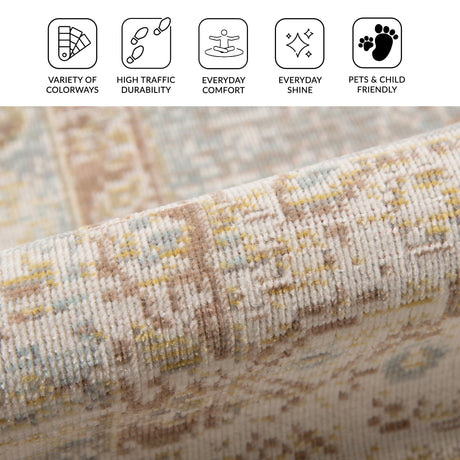 VARIETY OF COLORWAYS

HIGH TRAFFIC DURABILITY

EVERYDAY COMFORT

EVERYDAY SHINE

PETS & CHILD FRIENDLY