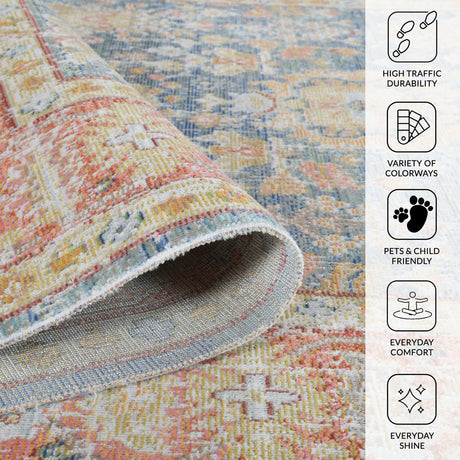 HIGH TRAFFIC DURABILITY

VARIETY OF COLORWAYS

PETS & CHILD FRIENDLY

EVERYDAY COMFORT

EVERYDAY SHINE