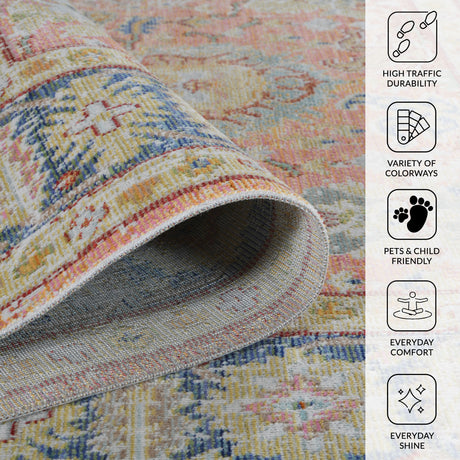 HIGH TRAFFIC DURABILITY

VARIETY OF COLORWAYS

PETS & CHILD FRIENDLY

EVERYDAY COMFORT

EVERYDAY SHINE