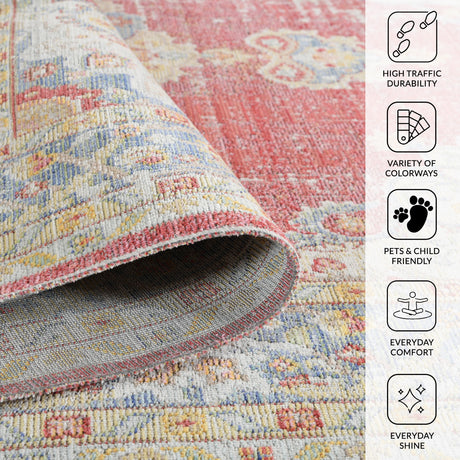 HIGH TRAFFIC DURABILITY

VARIETY OF COLORWAYS

PETS & CHILD FRIENDLY

EVERYDAY COMFORT

EVERYDAY SHINE