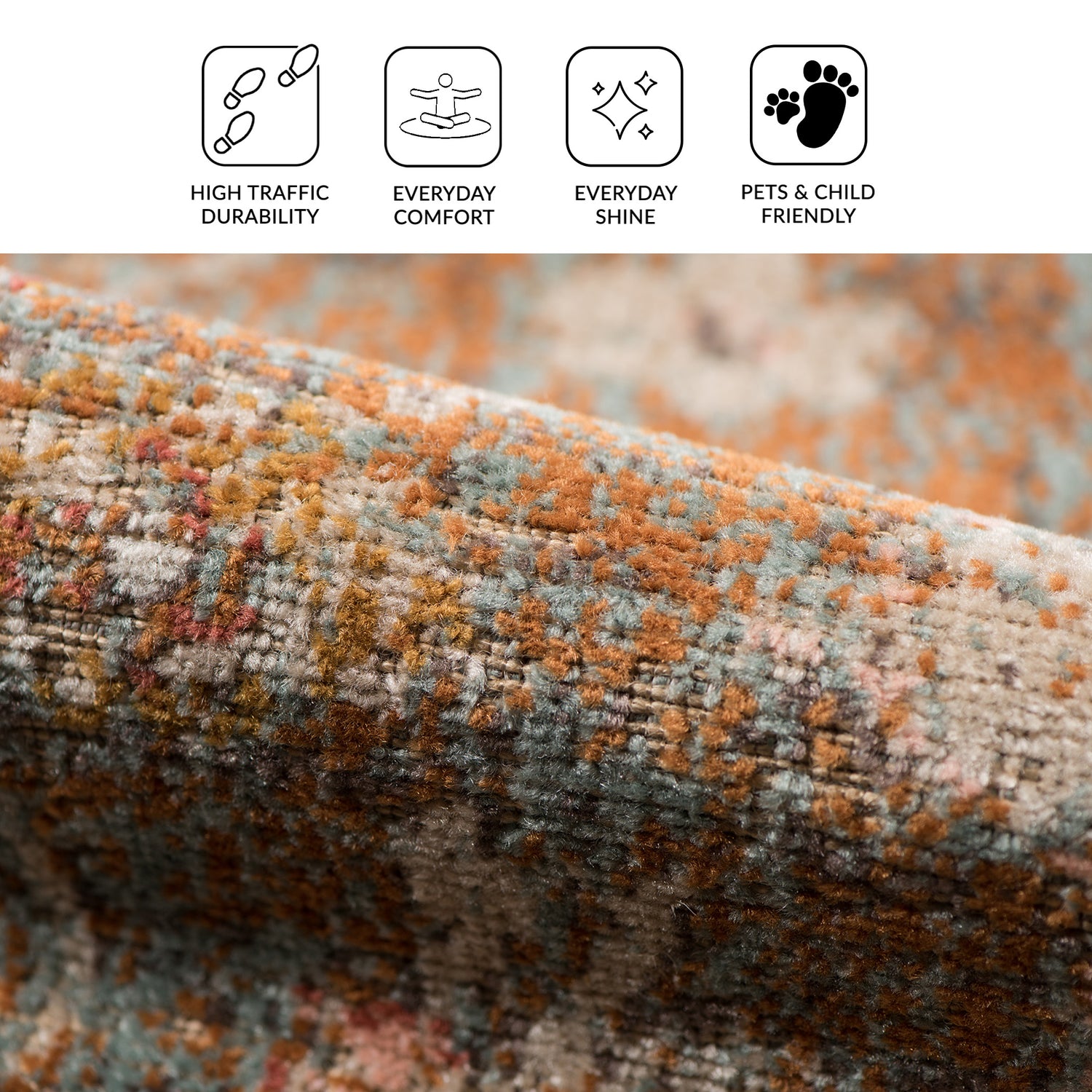 HIGH TRAFFIC DURABILITY

EVERYDAY COMFORT

EVERYDAY SHINE

PETS & CHILD FRIENDLY