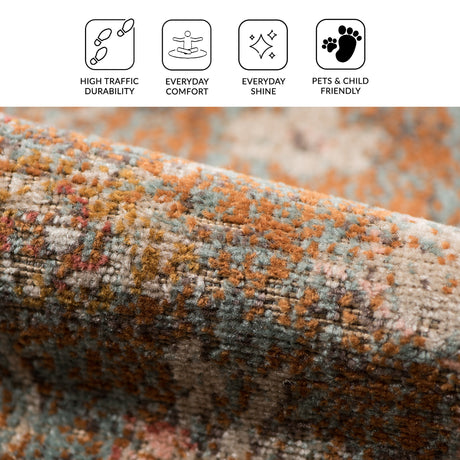 HIGH TRAFFIC DURABILITY

EVERYDAY COMFORT

EVERYDAY SHINE

PETS & CHILD FRIENDLY