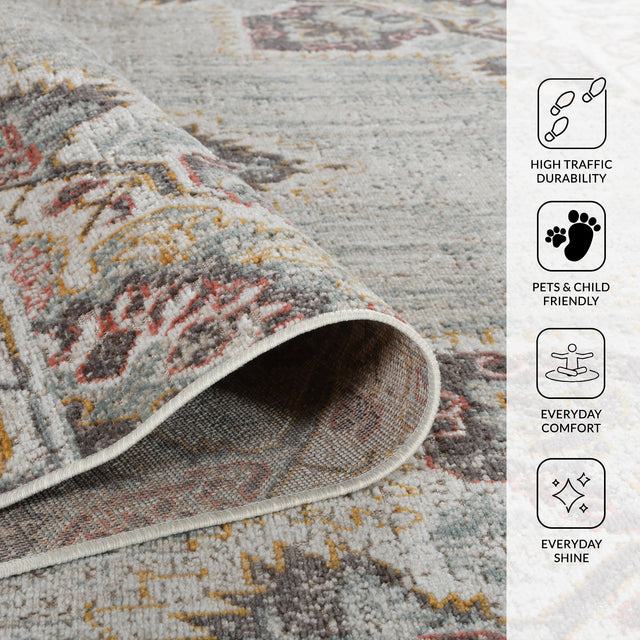 HIGH TRAFFIC DURABILITY

PETS & CHILD FRIENDLY

EVERYDAY COMFORT

EVERYDAY SHINE